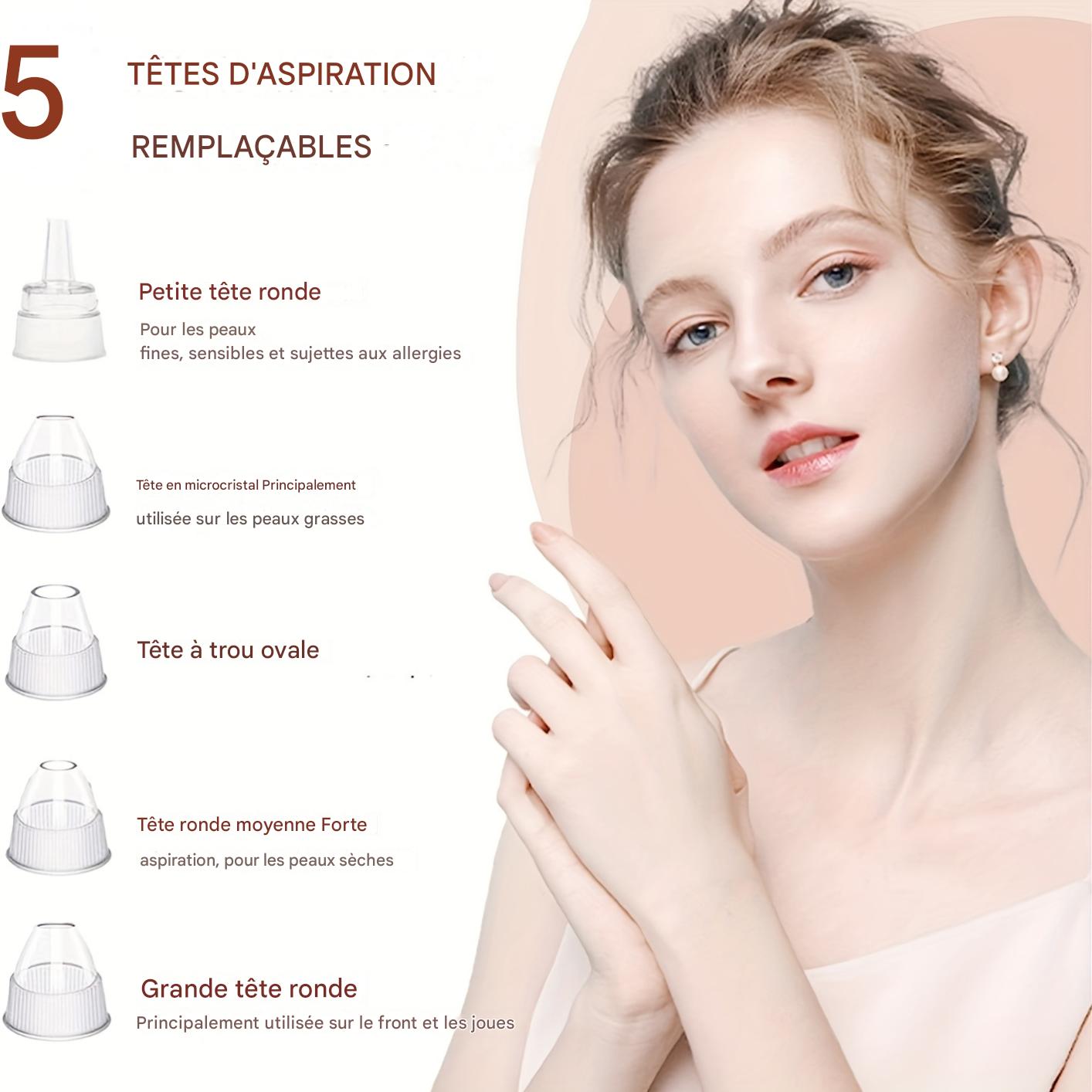 5 TÊTES D'ASPIRATION REMPLAÇABLES

Petite tête ronde
Pour les peaux fines, sensibles et sujettes aux allergies

Tête en microcristal Principalement
utilisée sur les peaux grasses

Tête à trou ovale

Tête ronde moyenne Forte
aspiration, pour les peaux sèches

Grande tête ronde
Principalement utilisée sur le front et les joues